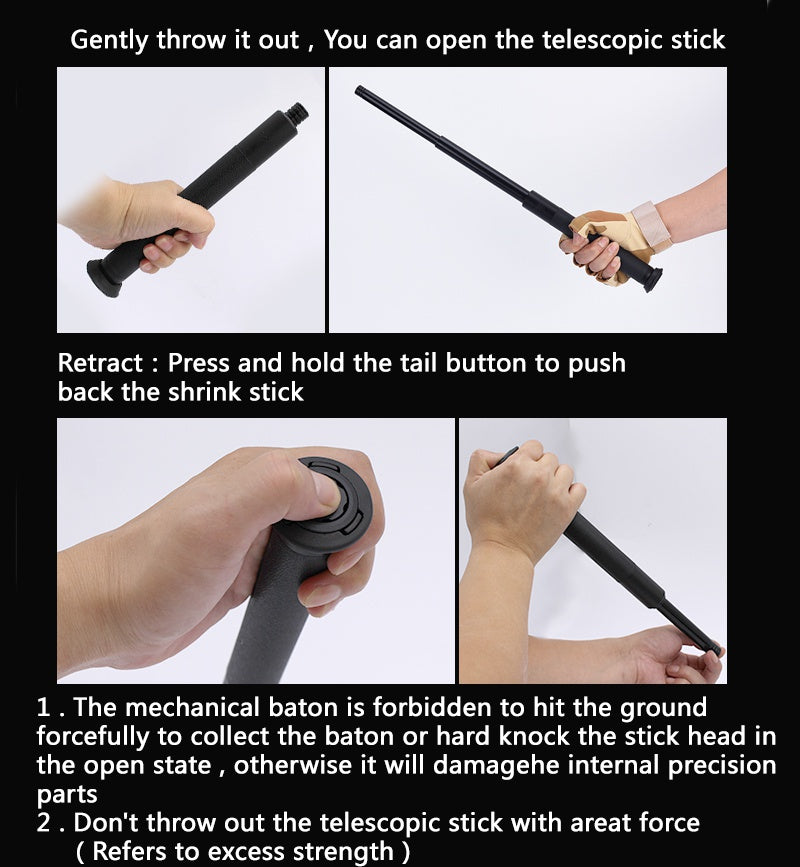 Gently throw it out , You can open the telescopic stick

Retract : Press and hold the tail button to push back the shrink stick

1 . The mechanical baton is forbidden to hit the ground forcefully to collect the baton or hard knock the stick head in the open state , otherwise it will damagehe internal precision parts
2 . Don't throw out the telescopic stick with areat force ( Refers to excess strength )