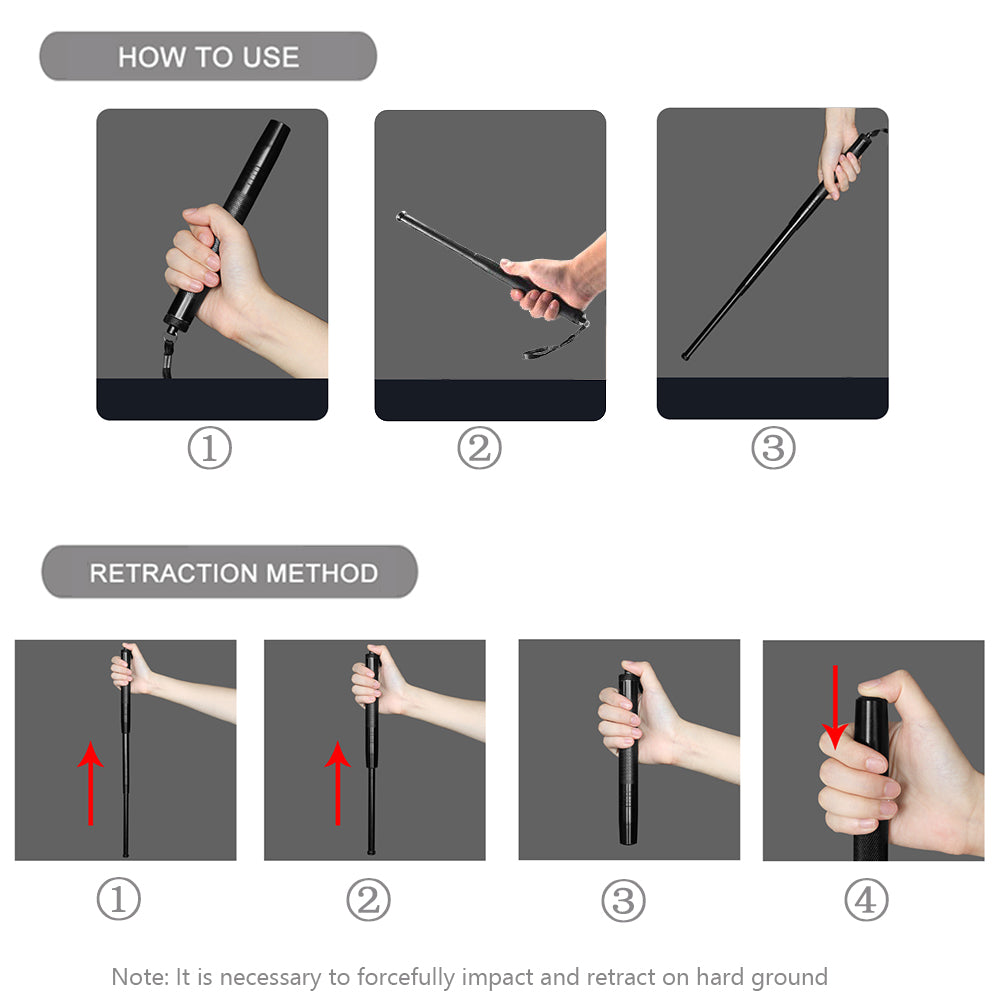 HOW TO USE

①

②

③

RETRACTION METHOD

①

②

③

④

Note: It is necessary to forcefully impact and retract on hard ground