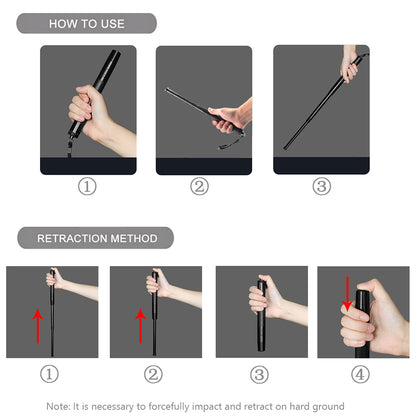 HOW TO USE

①

②

③

RETRACTION METHOD

①

②

③

④

Note: It is necessary to forcefully impact and retract on hard ground